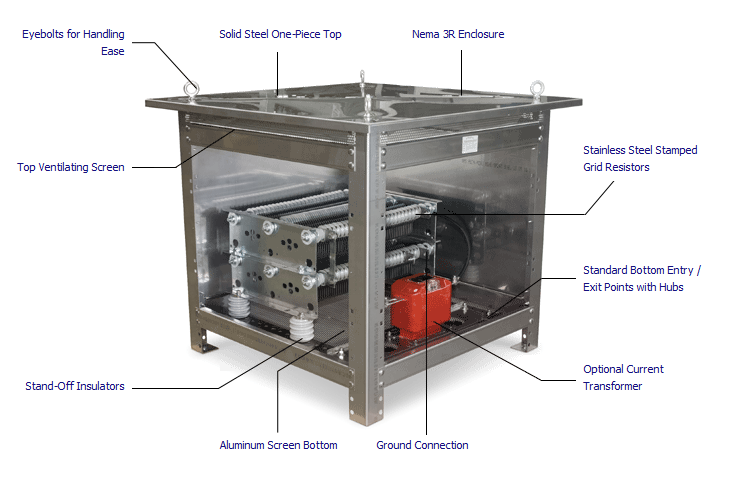 Eyebolts for Handling Ease

Solid Steel One-Piece Top

Nema 3R Enclosure

Top Ventilating Screen

Stainless Steel Stamped Grid Resistors

Standard Bottom Entry / Exit Points with Hubs

Optional Current Transformer

Stand-Off Insulators

Aluminum Screen Bottom

Ground Connection